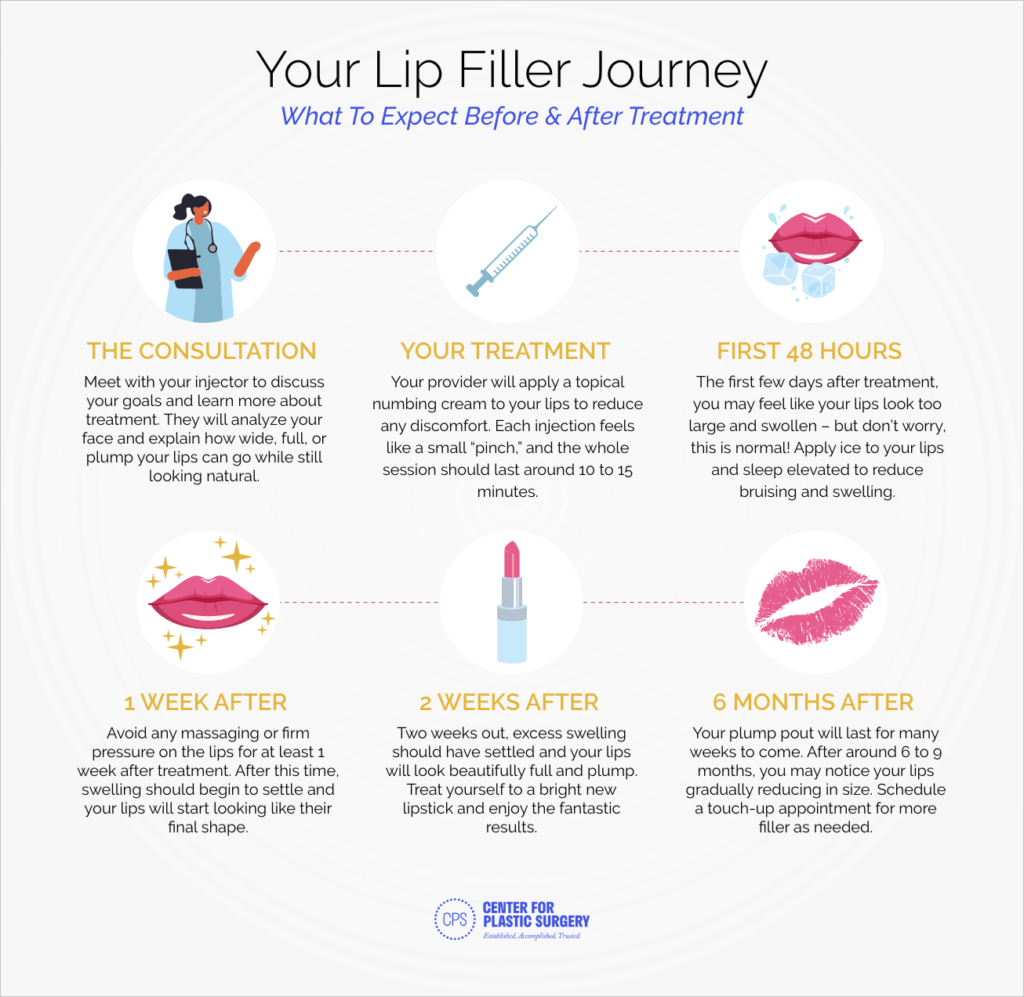 Your Lip Filler Journey

What To Expect Before & After Treatment

THE CONSULTATION

Meet with your injector to discuss your goals and learn more about treatment. They will analyze your face and explain how wide, full, or plump your lips can go while still looking natural.

YOUR TREATMENT

Your provider will apply a topical numbing cream to your lips to reduce any discomfort. Each injection feels like a small "pinch," and the whole session should last around 10 to 15 minutes.

FIRST 48 HOURS

The first few days after treatment, you may feel like your lips look too large and swollen – but don't worry, this is normal! Apply ice to your lips and sleep elevated to reduce bruising and swelling.

1 WEEK AFTER

Avoid any massaging or firm pressure on the lips for at least 1 week after treatment. After this time, swelling should begin to settle and your lips will start looking like their final shape.

2 WEEKS AFTER

Two weeks out, excess swelling should have settled and your lips will look beautifully full and plump. Treat yourself to a bright new lipstick and enjoy the fantastic results.

6 MONTHS AFTER

Your plump pout will last for many weeks to come. After around 6 to 9 months, you may notice your lips gradually reducing in size. Schedule a touch-up appointment for more filler as needed.

CPS CENTER FOR PLASTIC SURGERY
Established. Accomplished. Trusted.