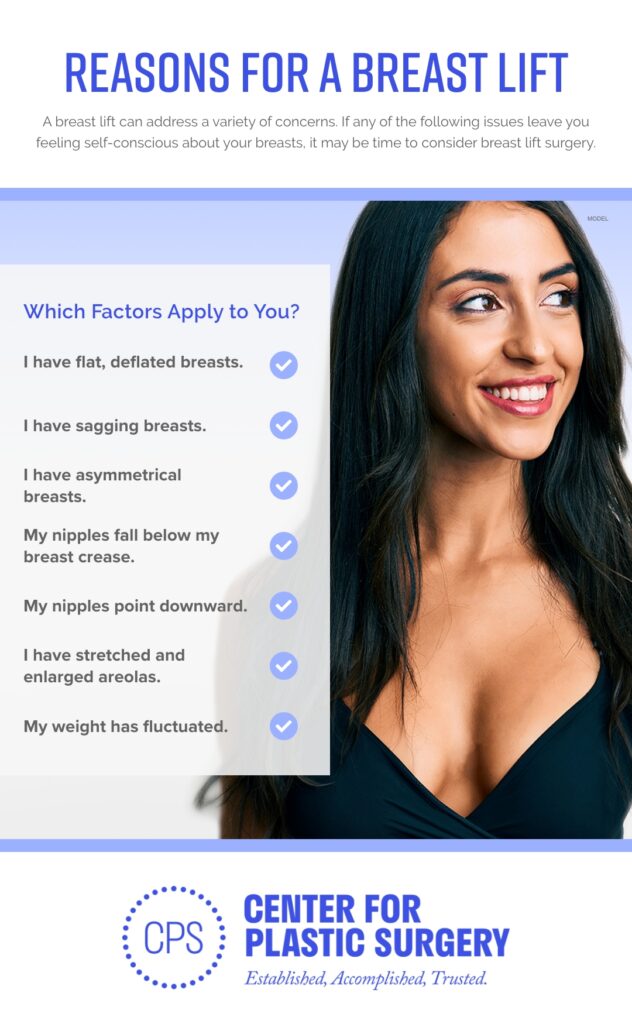 REASONS FOR A BREAST LIFT

A breast lift can address a variety of concerns. If any of the following issues leave you feeling self-conscious about your breasts, it may be time to consider breast lift surgery.

MODEL

Which Factors Apply to You?

I have flat, deflated breasts.

I have sagging breasts.

I have asymmetrical breasts.

My nipples fall below my breast crease.

My nipples point downward.

I have stretched and enlarged areolas.

My weight has fluctuated.

CPS

CENTER FOR PLASTIC SURGERY

Established, Accomplished, Trusted.